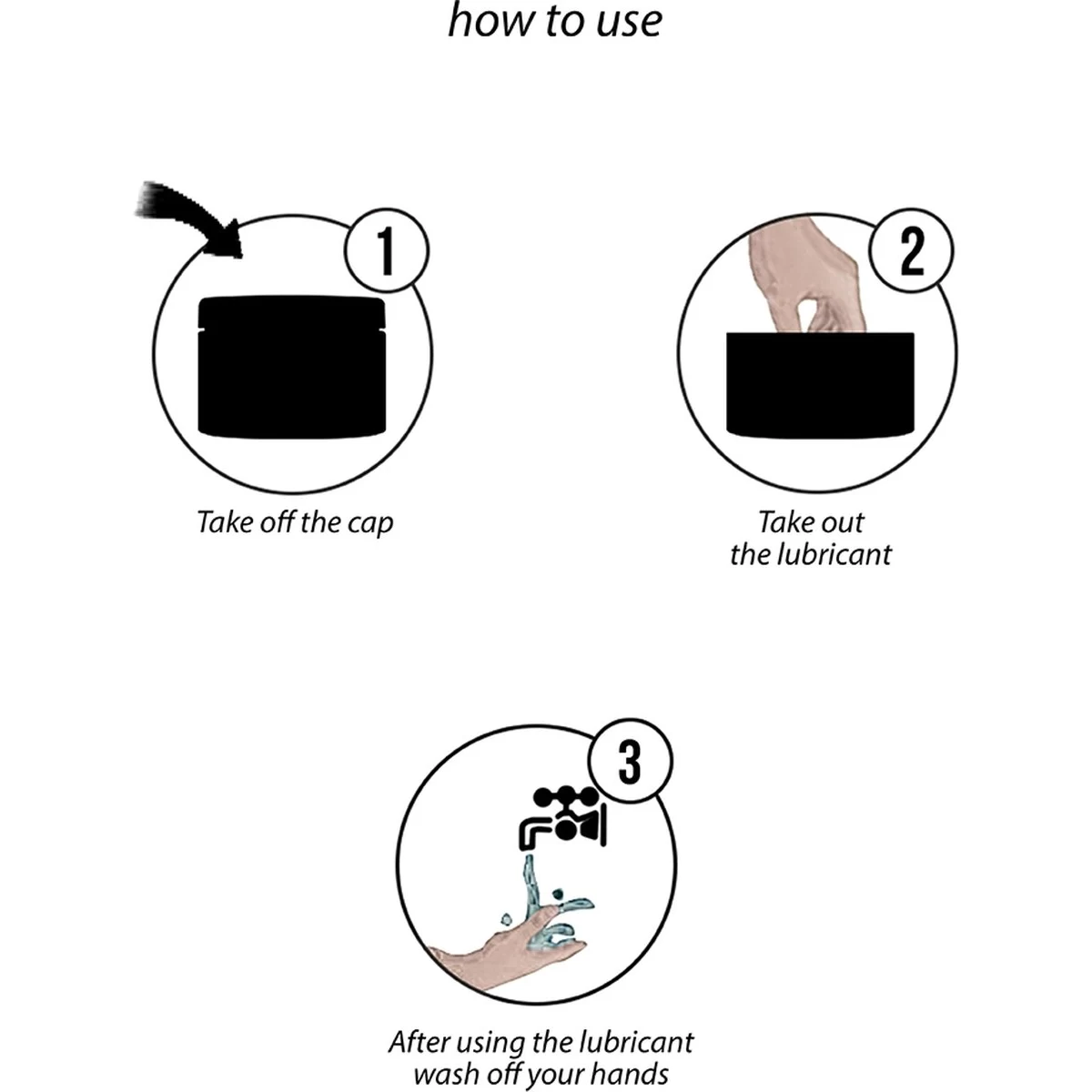 how to use

1

Take off the cap

2

Take out the lubricant

3

After using the lubricant wash off your hands